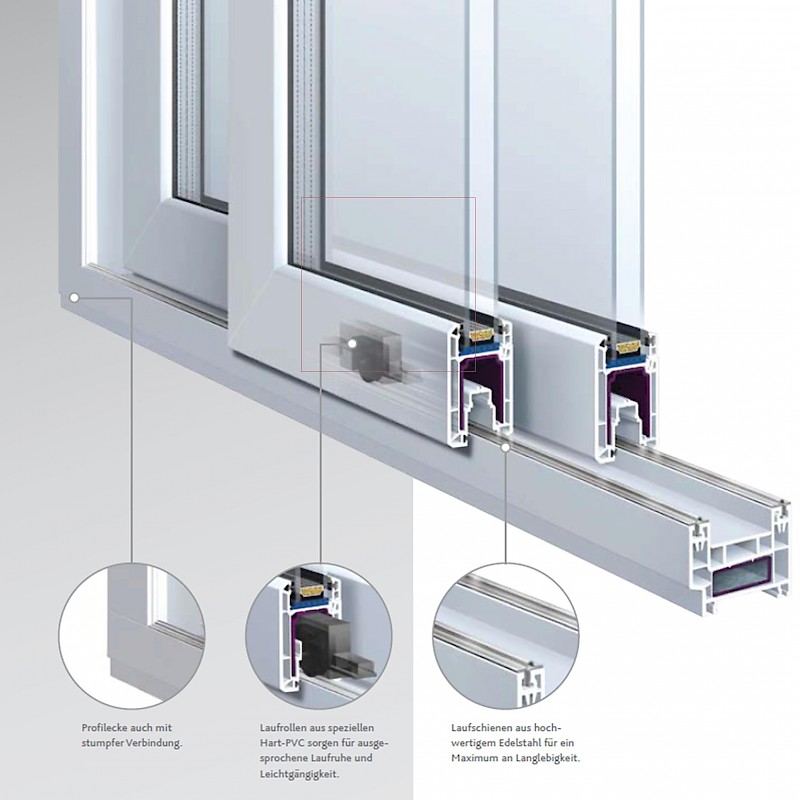 Profilecke auch mit stumpfer Verbindung.

Laufrollen aus speziellen Hart-PVC sorgen für ausgesprochene Laufruhe und Leichtgängigkeit.

Laufschienen aus hochwertigem Edelstahl für ein Maximum an Langlebigkeit.